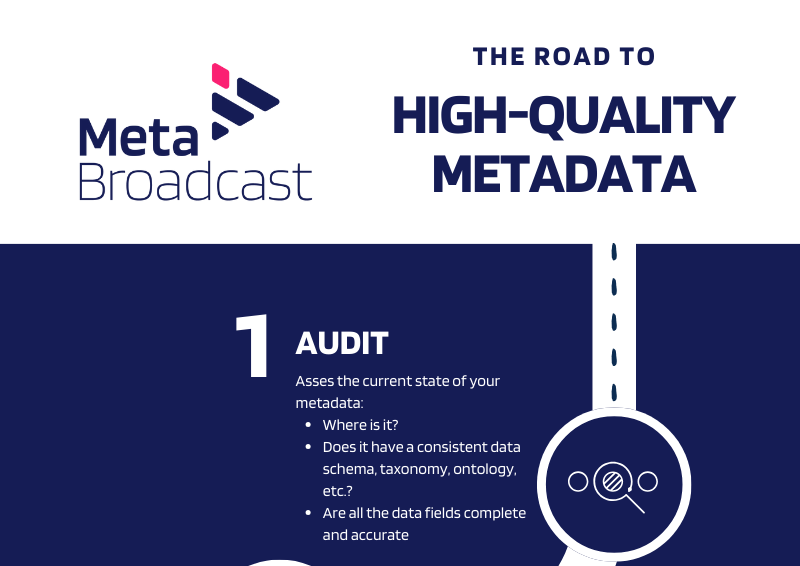 Meta Broadcast

THE ROAD TO
HIGH-QUALITY METADATA

1
AUDIT
Asses the current state of your metadata:
- Where is it?
- Does it have a consistent data schema, taxonomy, ontology, etc.?
- Are all the data fields complete and accurate